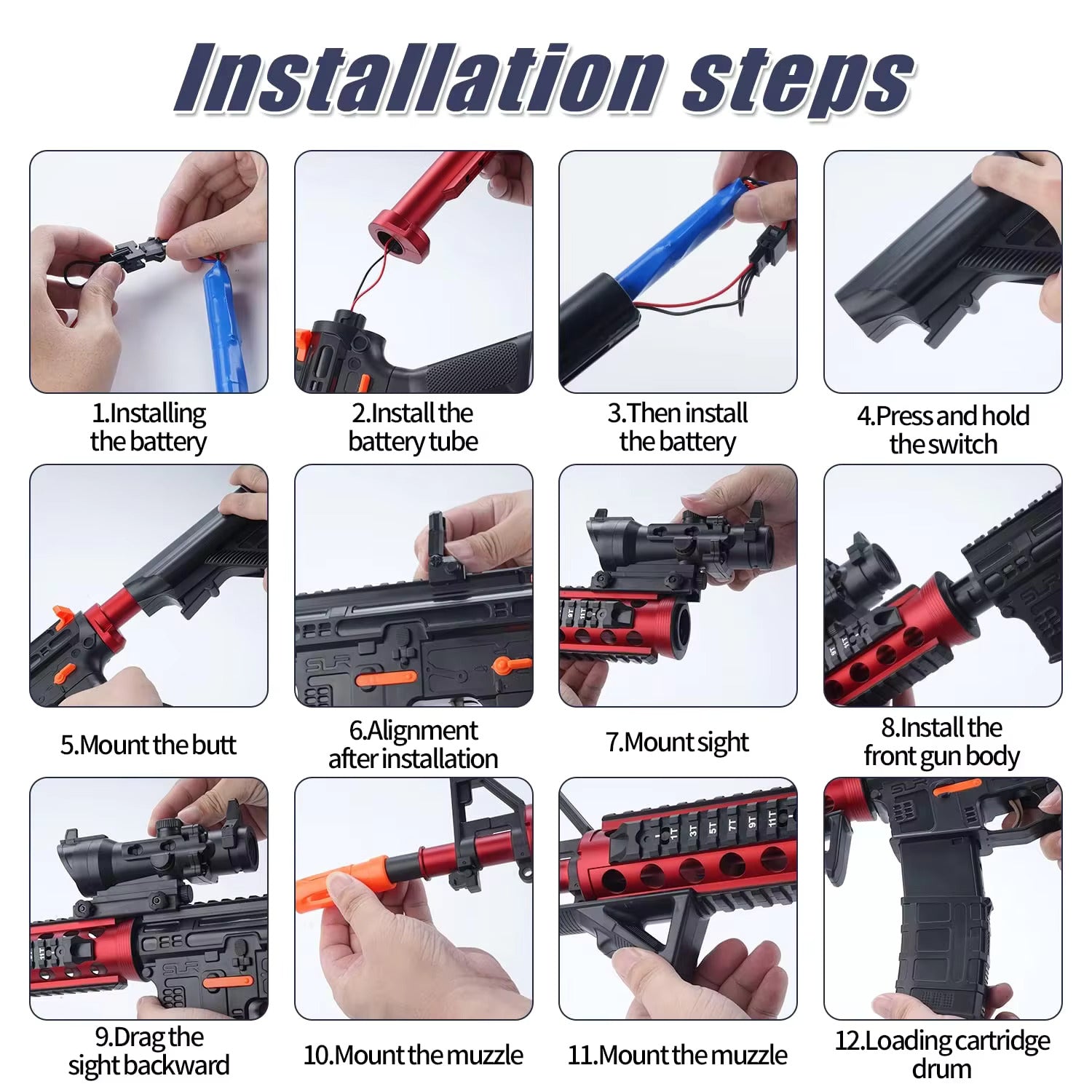 Installation steps

1.Installing the battery

2.Install the battery tube

3.Then install the battery

4.Press and hold the switch

5.Mount the butt

6.Alignment after installation

7.Mount sight

8.Install the front gun body

9.Drag the sight backward

10.Mount the muzzle

11.Mount the muzzle

12.Loading cartridge drum